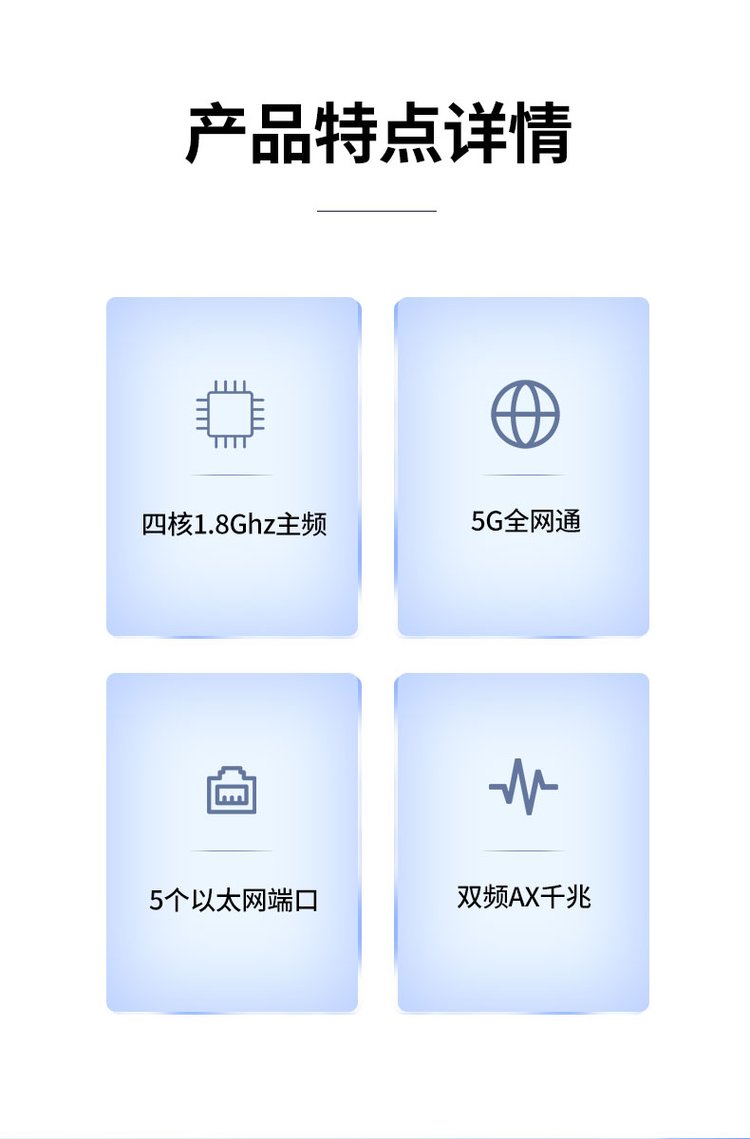 产品特点详情

四核1.8Ghz主频

5G全网通

5个以太网端口

双频AX千兆